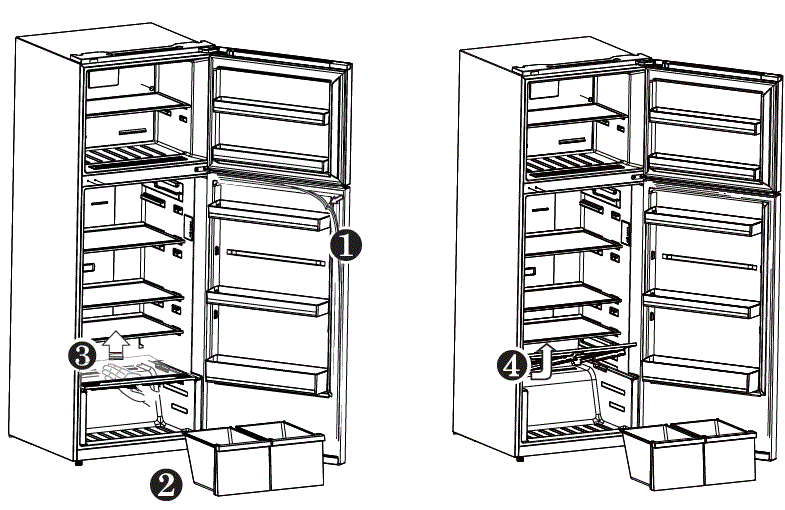 1
3
2
4