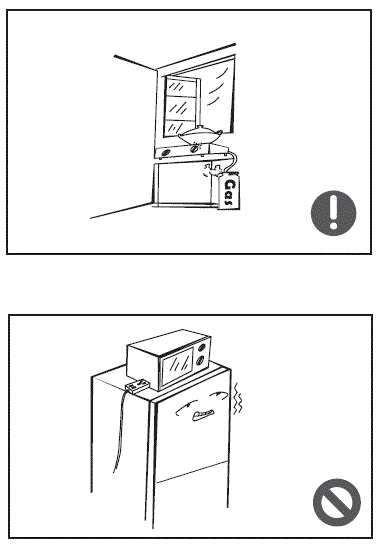 Gas