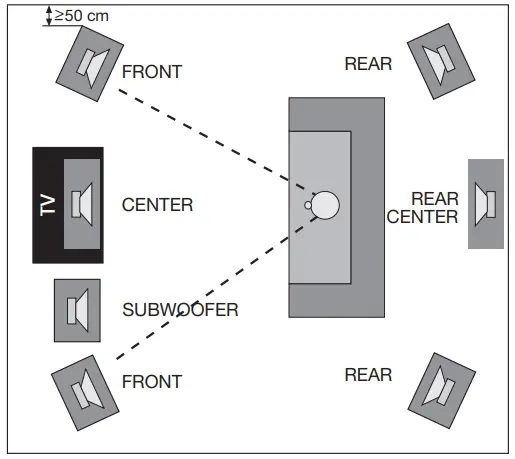 ≥50 cm
FRONT
REAR
TV
CENTER
REAR CENTER
SUBWOOFER
FRONT
REAR