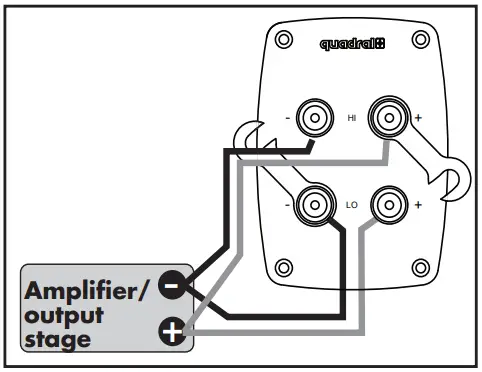 quadral

- HI +

- LO +

Amplifier/ output stage

-

+