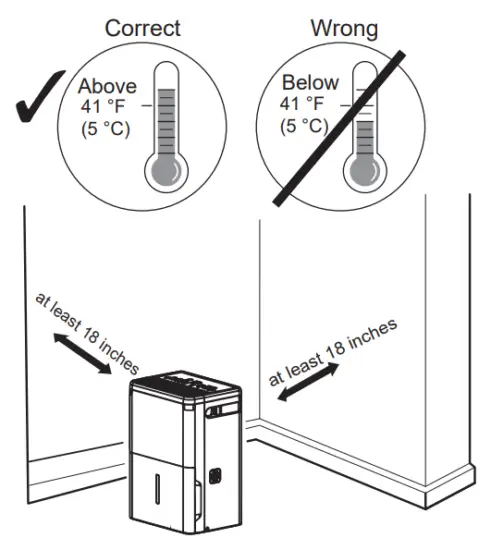 Correct

Above
41 °F
(5 °C)

Wrong

Below
41 °F
(5 °C)

at least 18 inches

at least 18 inches