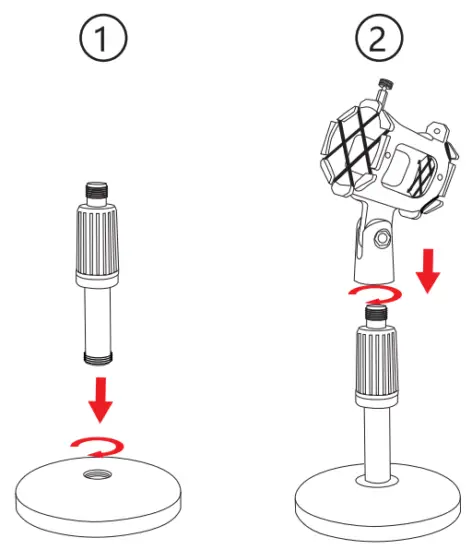 ①

②