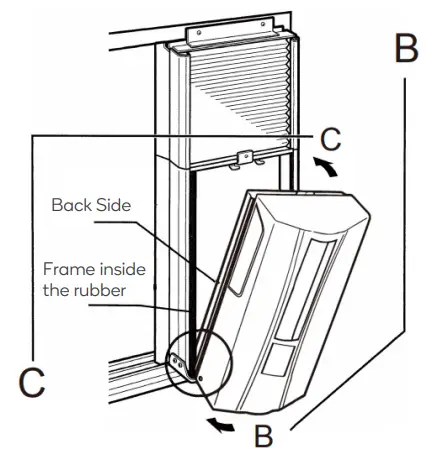 B

C

Back Side

Frame inside the rubber

C

B