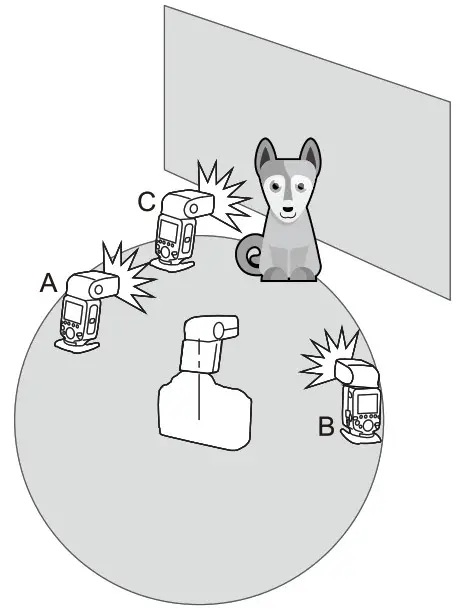 C
A
B