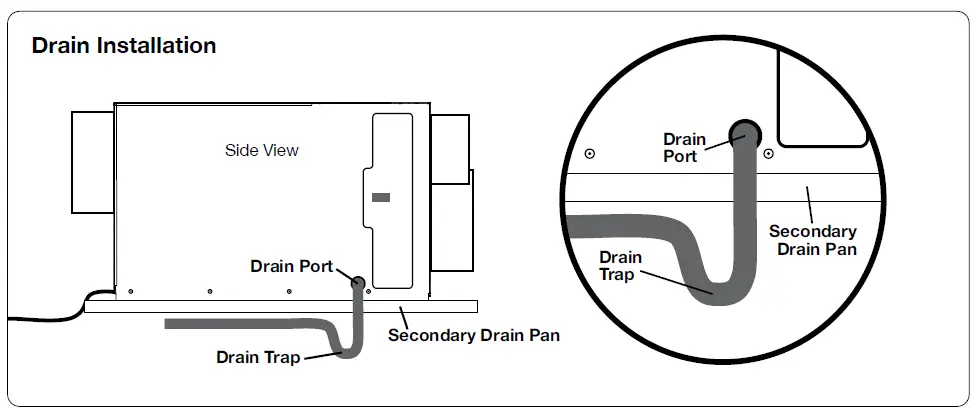 Drain Installation

Side View

Drain Port

Secondary Drain Pan

Drain Trap

Drain Port

Secondary Drain Pan

Drain Trap