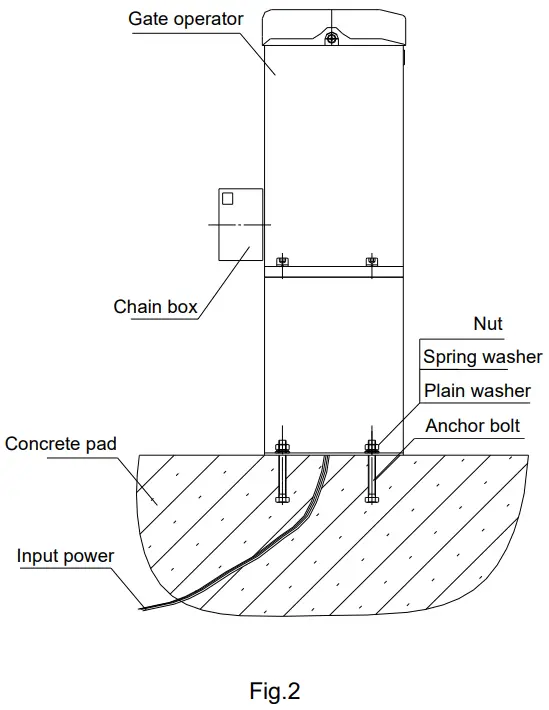 Gate operator

Chain box

Nut
Spring washer
Plain washer
Anchor bolt

Concrete pad

Input power

Fig.2