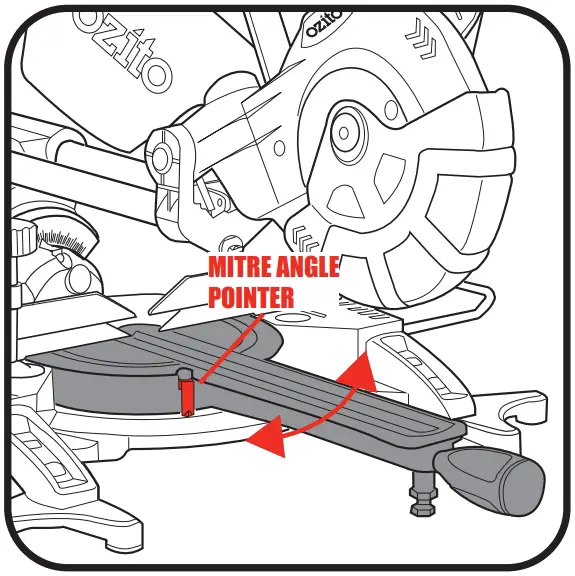 ozito

ozito

MITRE ANGLE POINTER