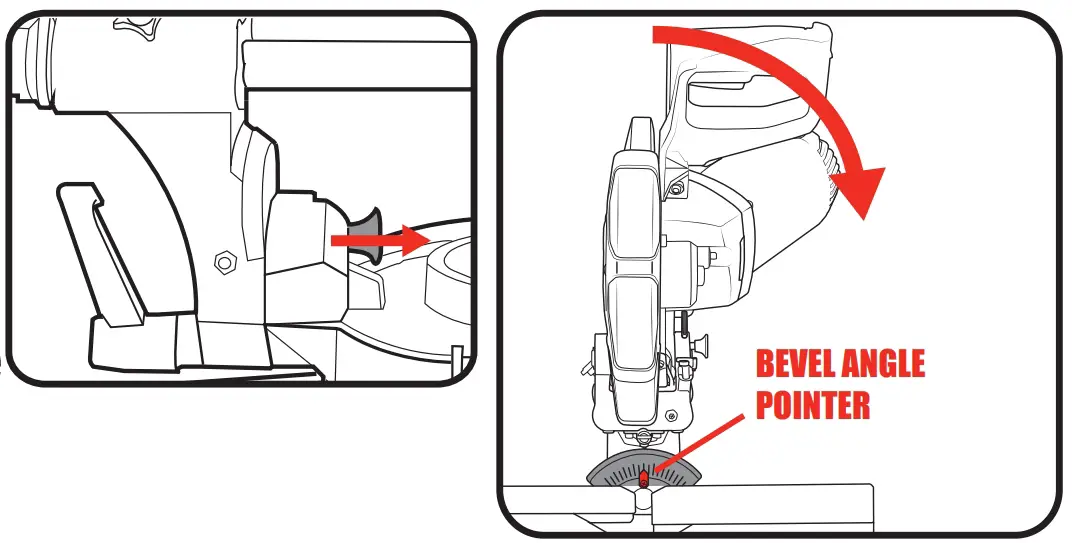 BEVEL ANGLE POINTER