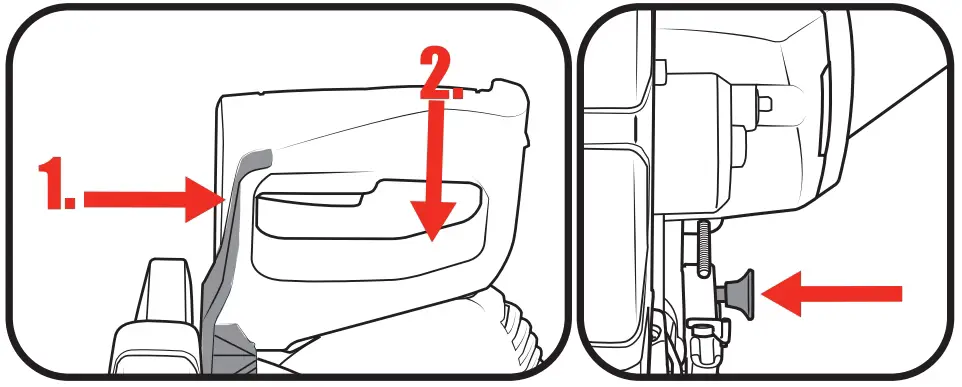 1.

2.