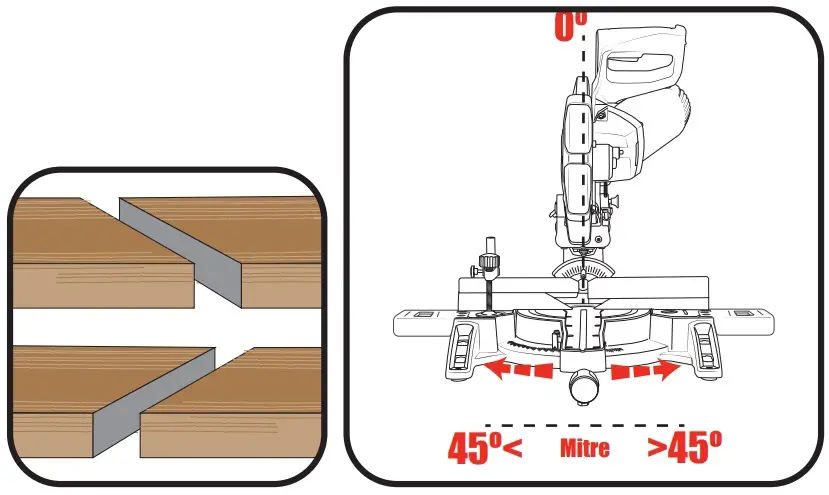 0º

45º<

Mitre

>45º