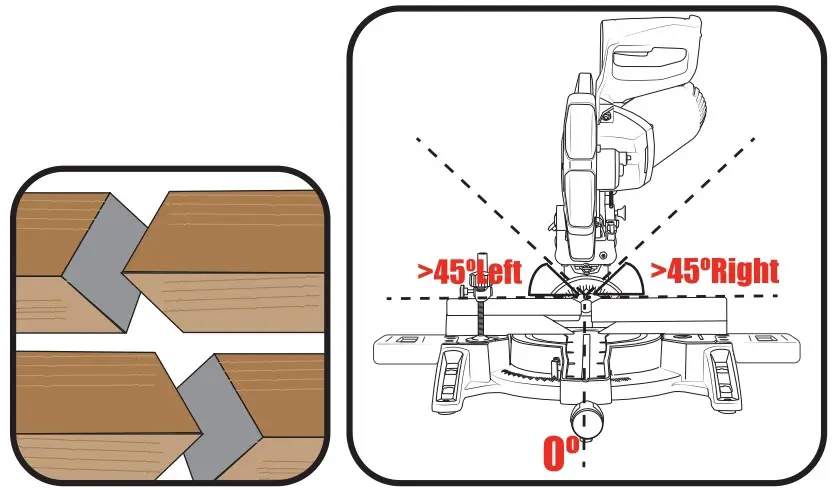 >45ºLeft
>45ºRight
0º