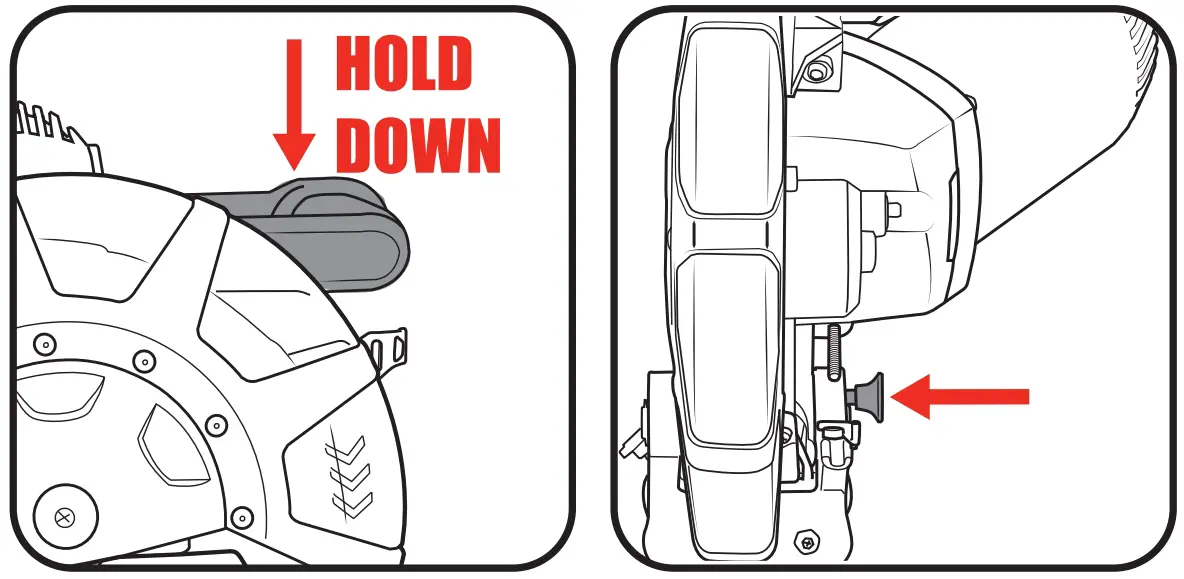 HOLD DOWN