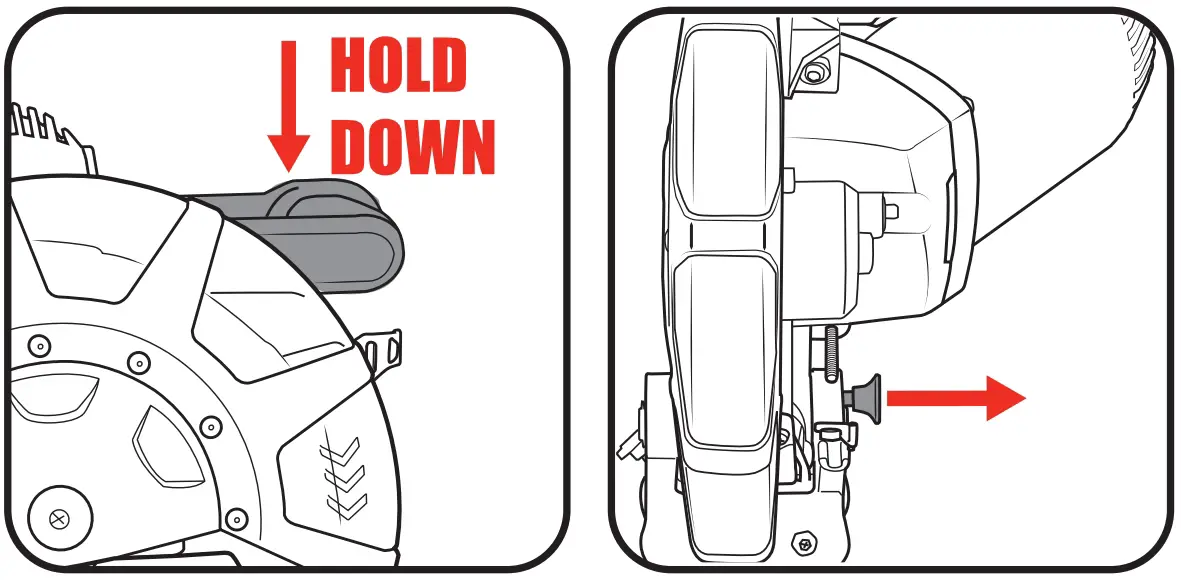 HOLD DOWN