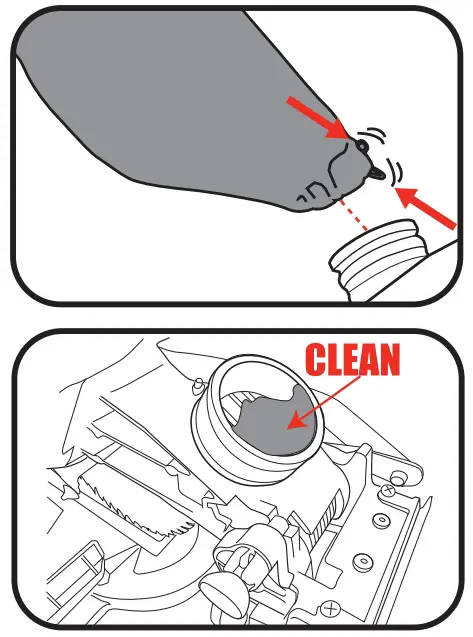 CLEAN