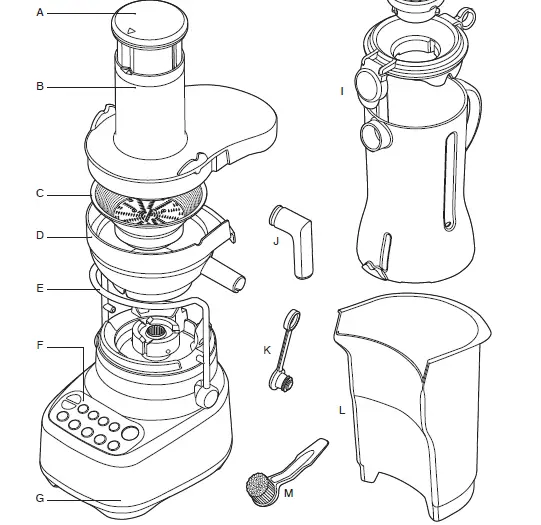 A
B
C
D
E
F
G
I
J
K
L
M