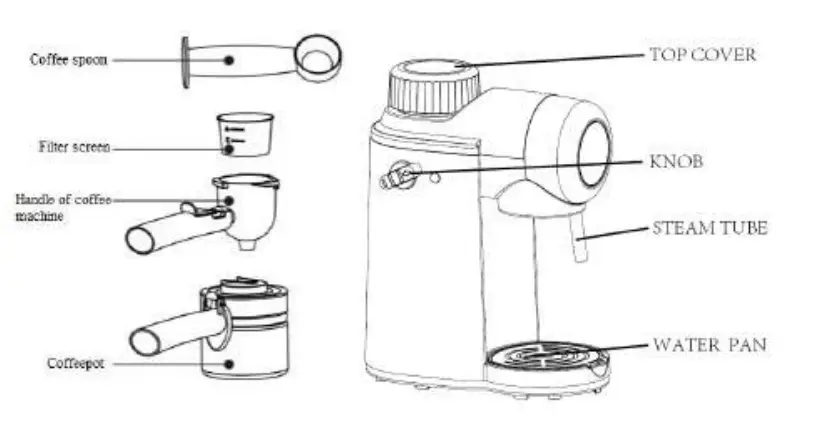 Coffee spoon

Filter screen

Handle of coffee machine

Coffeepot

TOP COVER

KNOB

STEAM TUBE

WATER PAN