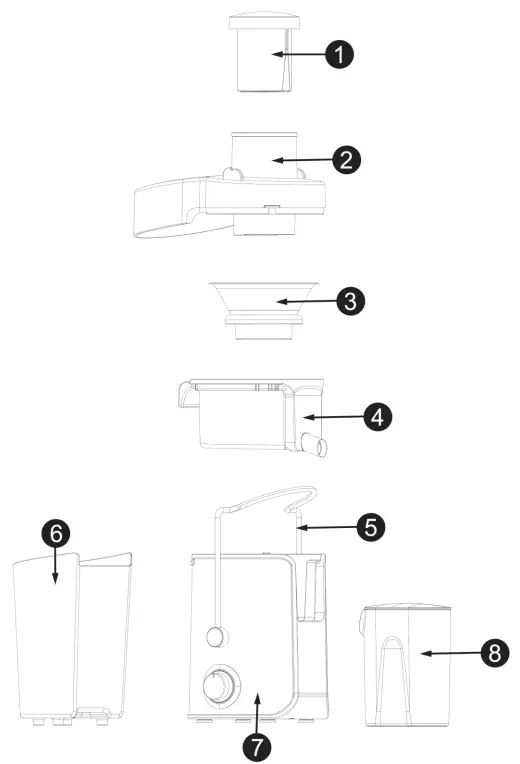 1
2
3
4
5
6
7
8