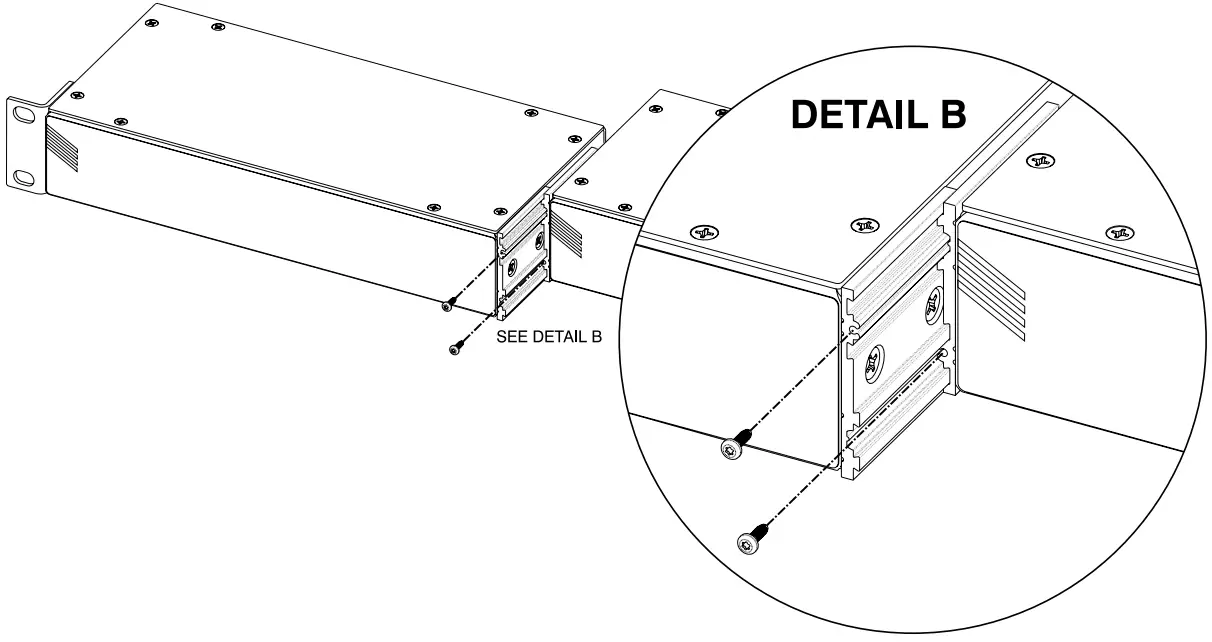 DETAIL B

SEE DETAIL B