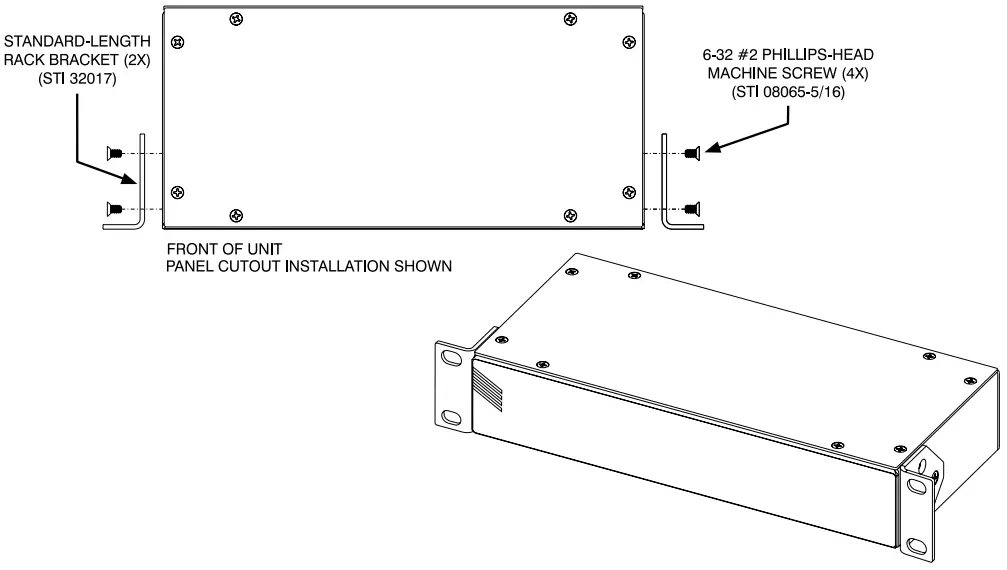 STANDARD-LENGTH RACK BRACKET (2X) (STI 32017)

6-32 #2 PHILLIPS-HEAD MACHINE SCREW (4X) (STI 08065-5/16)

FRONT OF UNIT
PANEL CUTOUT INSTALLATION SHOWN