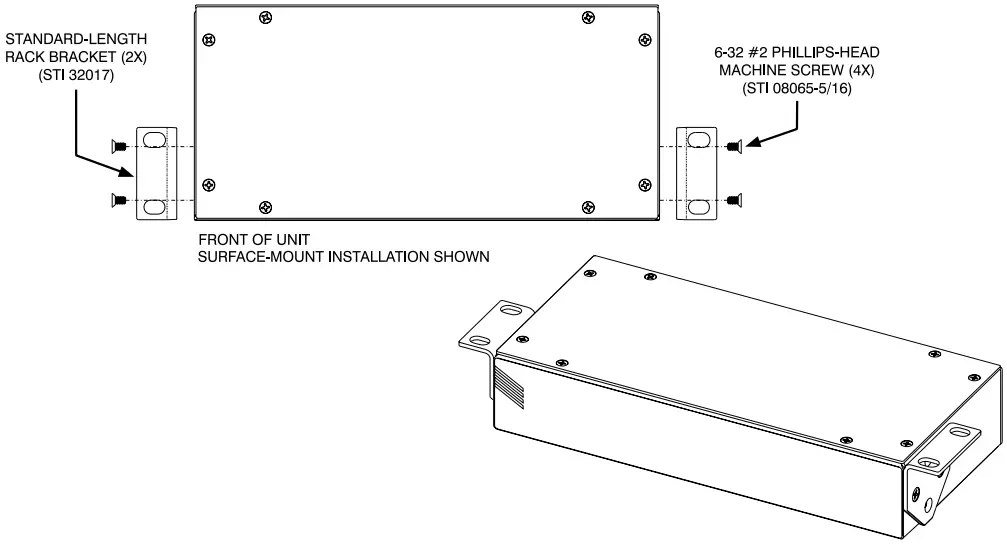 STANDARD-LENGTH RACK BRACKET (2X) (STI 32017)

6-32 #2 PHILLIPS-HEAD MACHINE SCREW (4X) (STI 08065-5/16)

FRONT OF UNIT
SURFACE-MOUNT INSTALLATION SHOWN