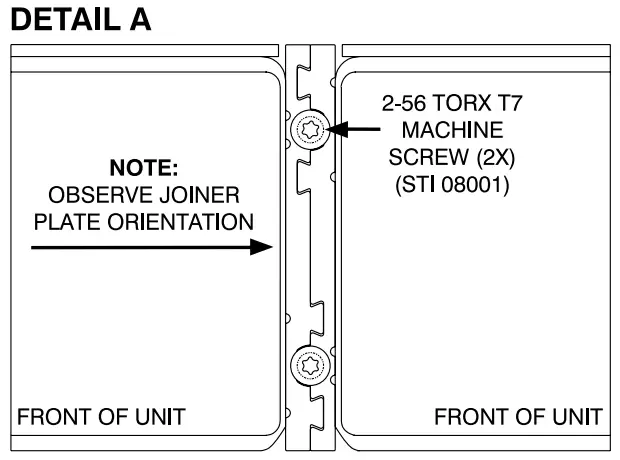 DETAIL A

NOTE:
OBSERVE JOINER PLATE ORIENTATION

2-56 TORX T7 MACHINE SCREW (2X) (STI 08001)

FRONT OF UNIT

FRONT OF UNIT