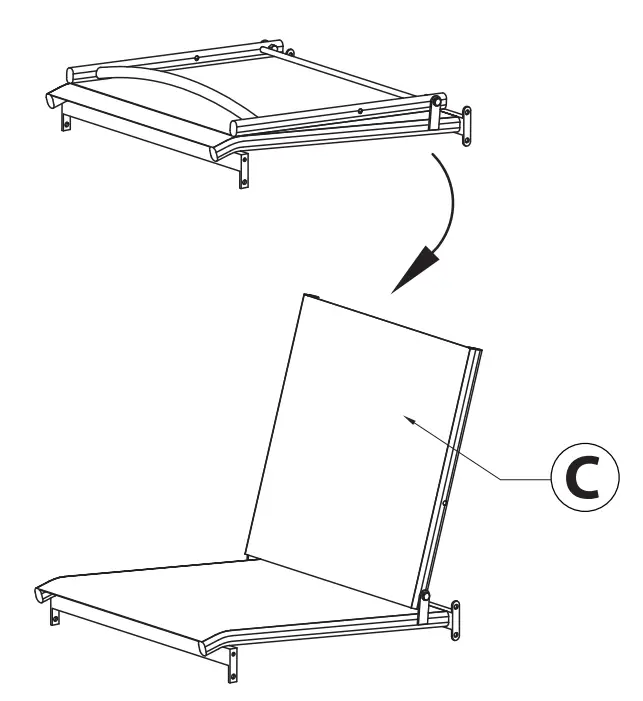 C