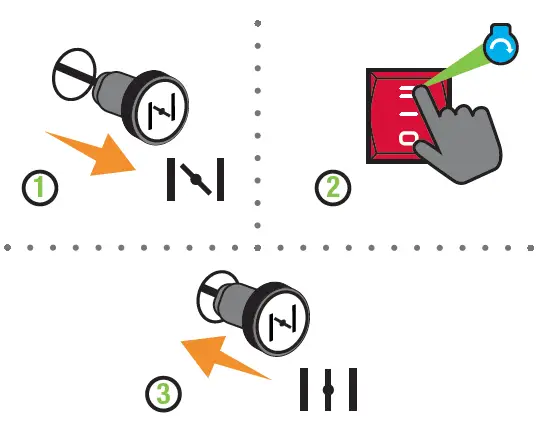 1

2

3