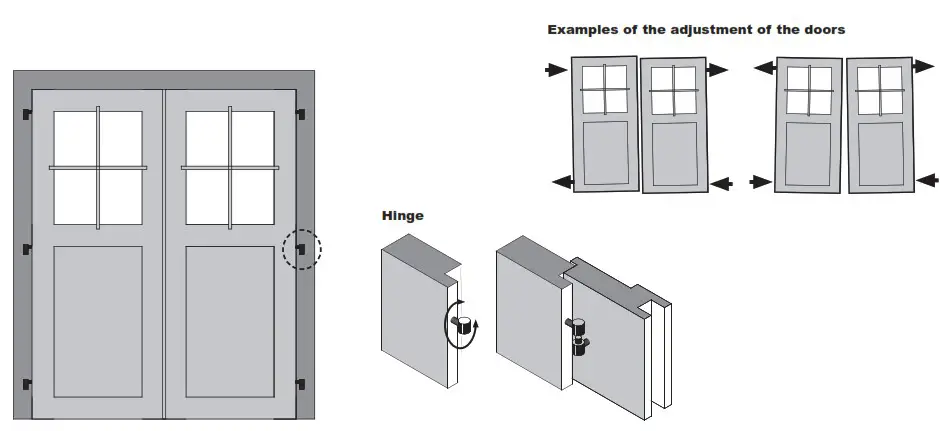 Examples of the adjustment of the doors

Hinge