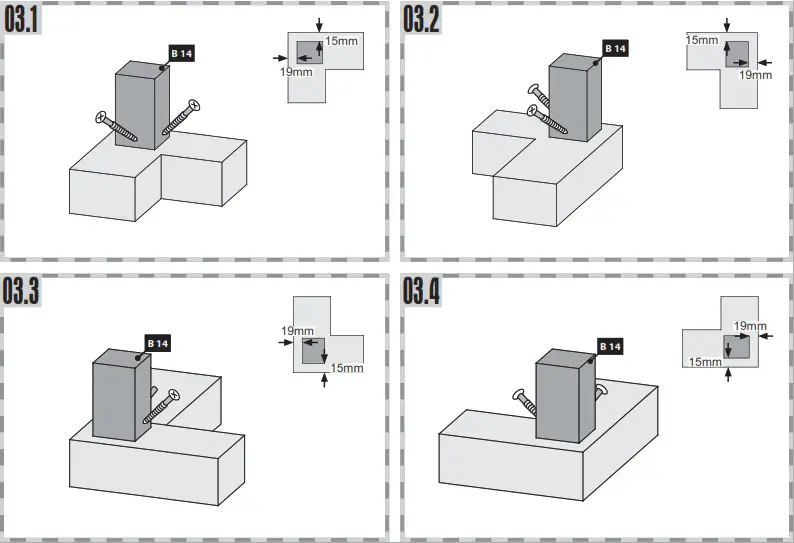 03.1

B 14

15mm

19mm

03.2

B 14

15mm

19mm

03.3

B 14

19mm

15mm

03.4

B 14

19mm

15mm