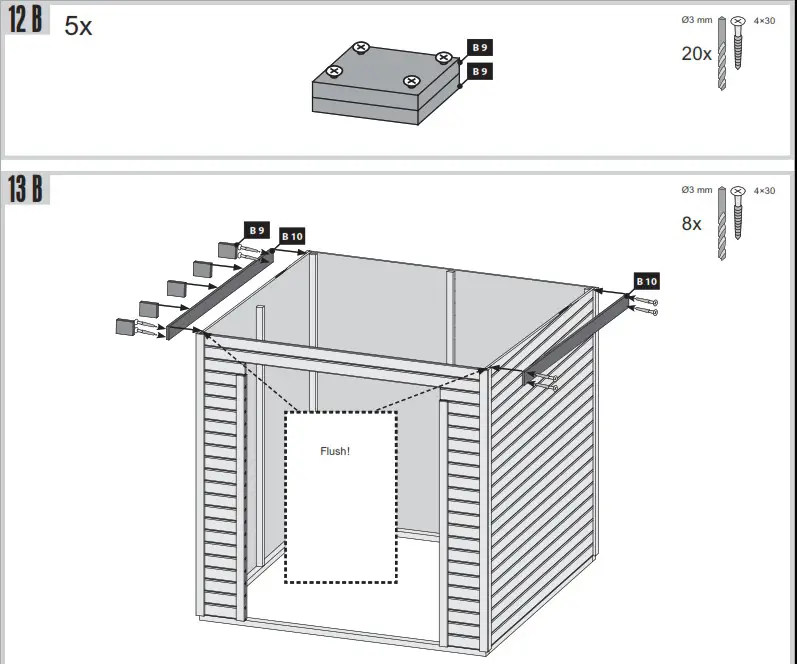 12 B

5x

B 9

B 9

Ø3 mm

4×30

20x

13 B

Ø3 mm

4×30

8x

B 9

B 10

B 10

Flush!