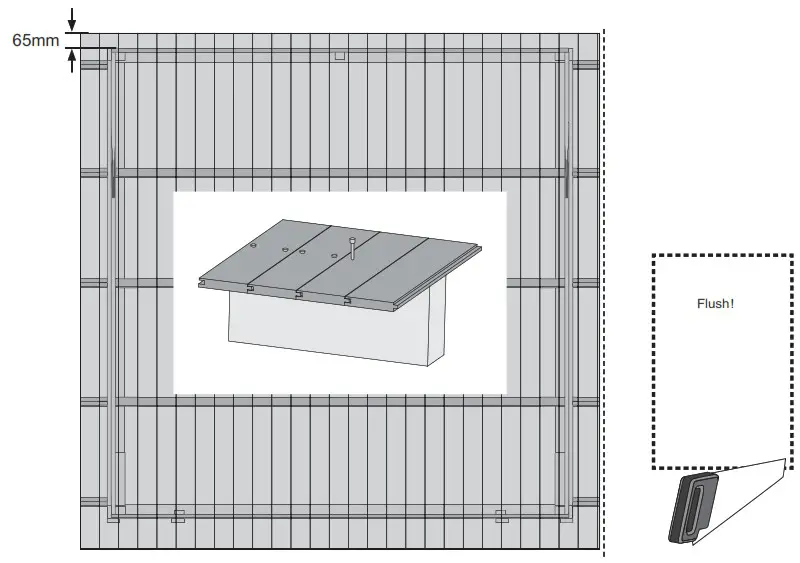 65mm

Flush!