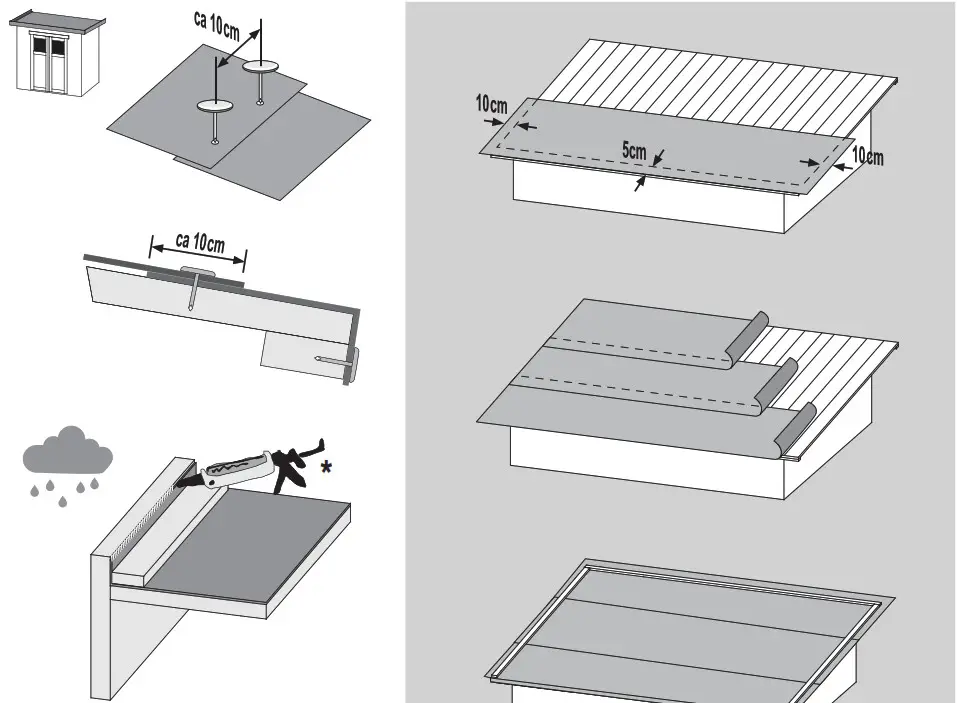 ca 10cm

ca 10cm

*

10cm

5cm

10cm