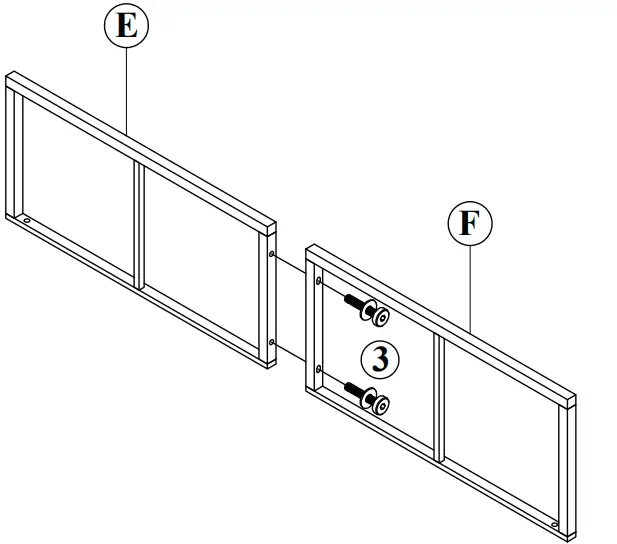 E

F

3