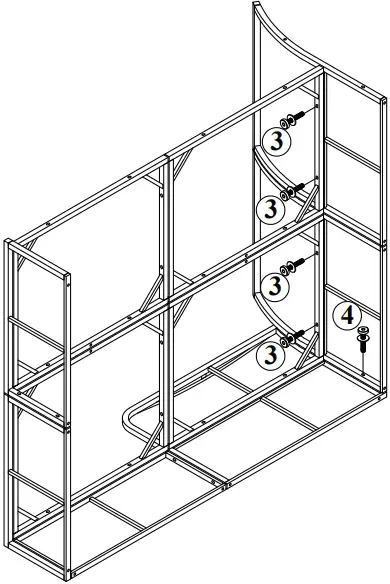 3
3
3
4
3