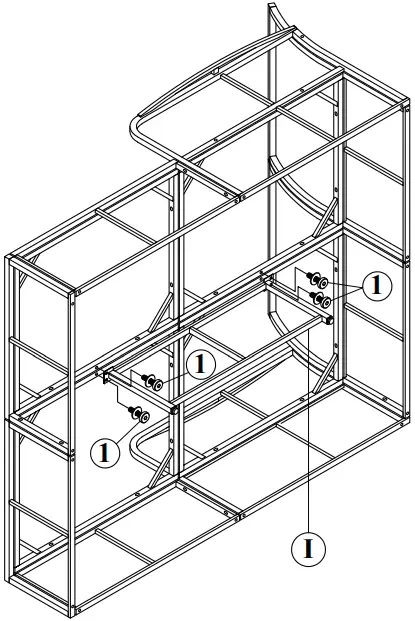 1
1
1
I