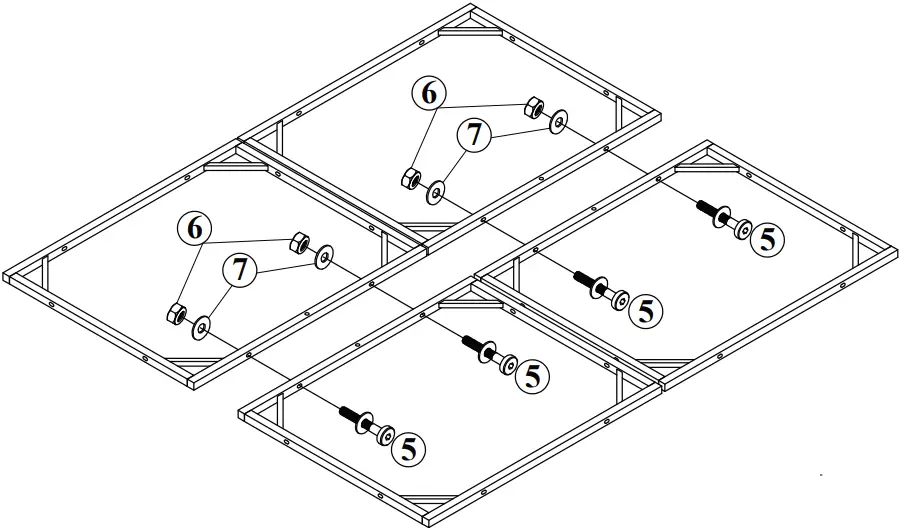 6
7
6
7
5
5
5
5