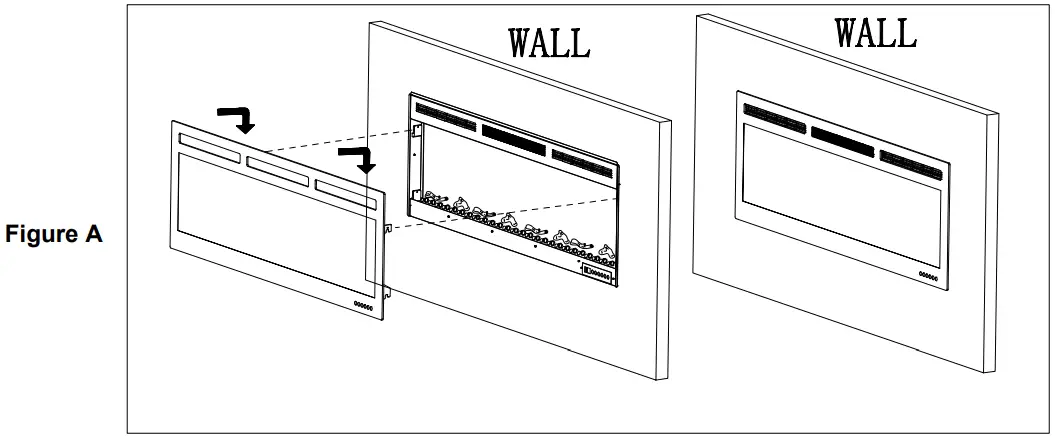 Figure A

WALL

WALL