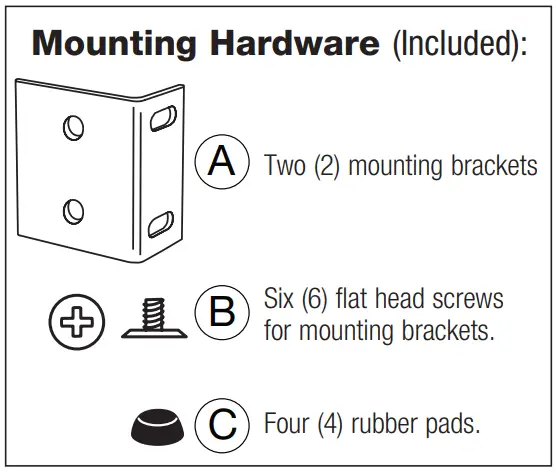 Mounting Hardware (Included):

A Two (2) mounting brackets

B Six (6) flat head screws for mounting brackets.

C Four (4) rubber pads.