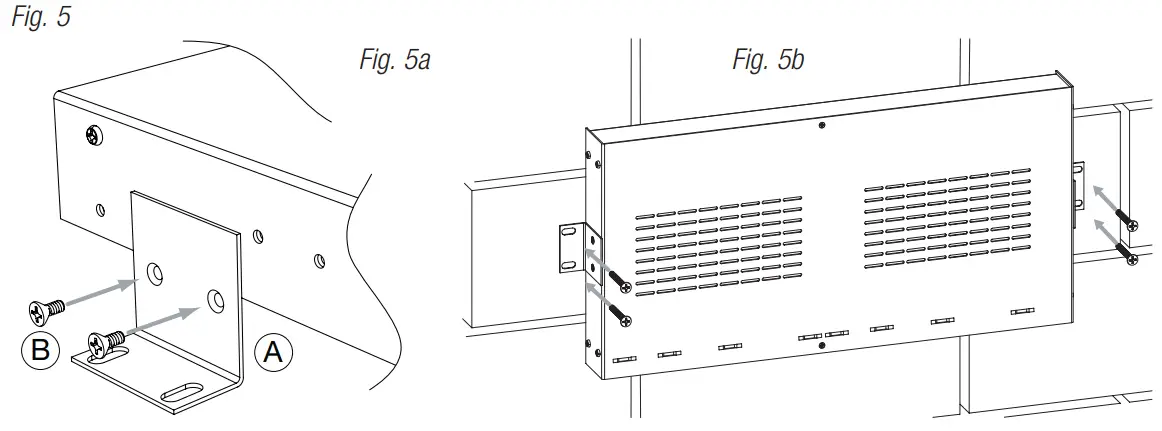 Fig. 5

Fig. 5a

B

A

Fig. 5b