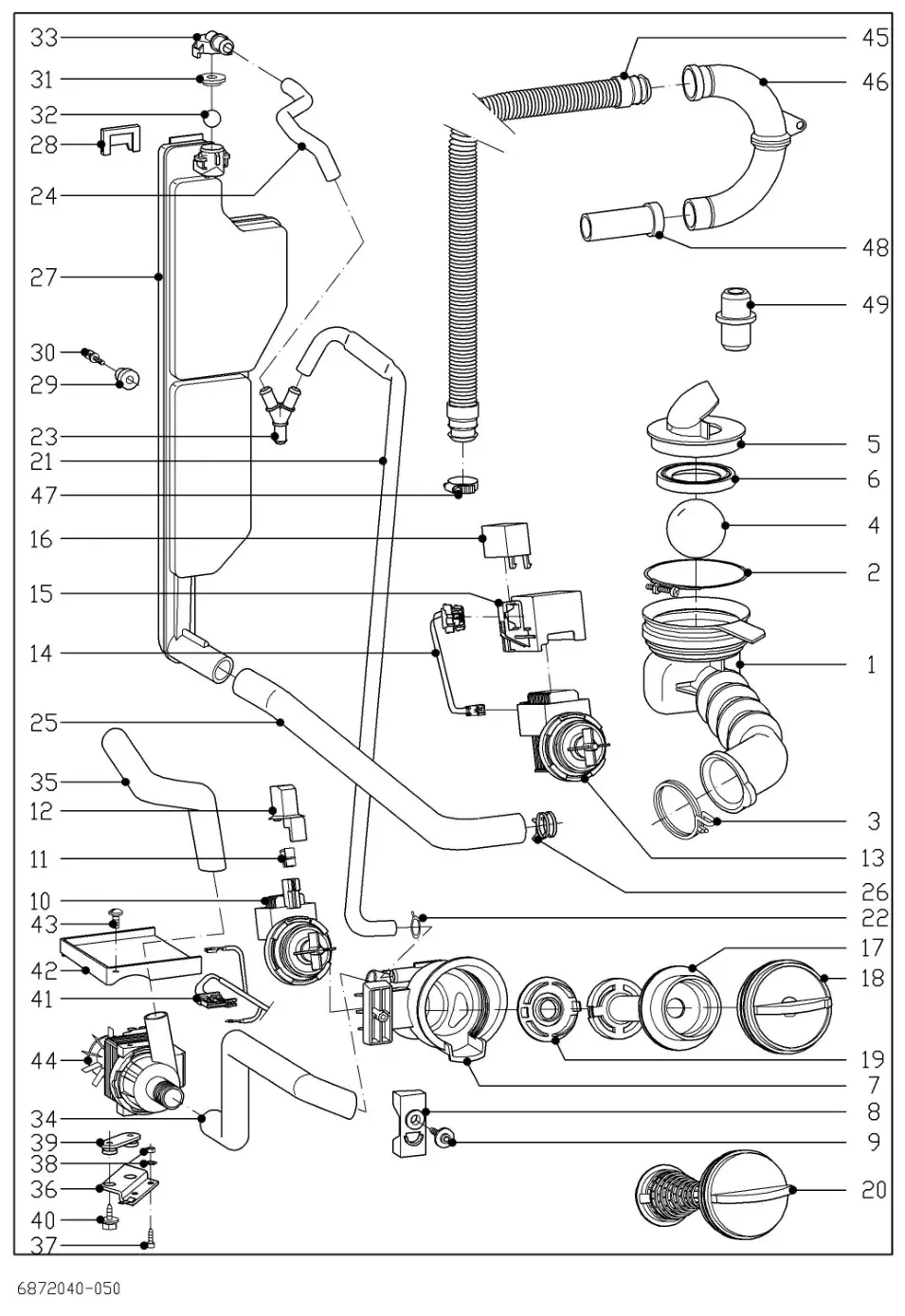 33
31
32
28
24
27
30
29
23
21
47
16
15
14
25
35
12
11
10
43
42
41
44
34
39
38
36
40
37
45
46
48
49
5
6
4
2
1
3
13
26
22
17
18
19
7
8
9
20
6872040-050