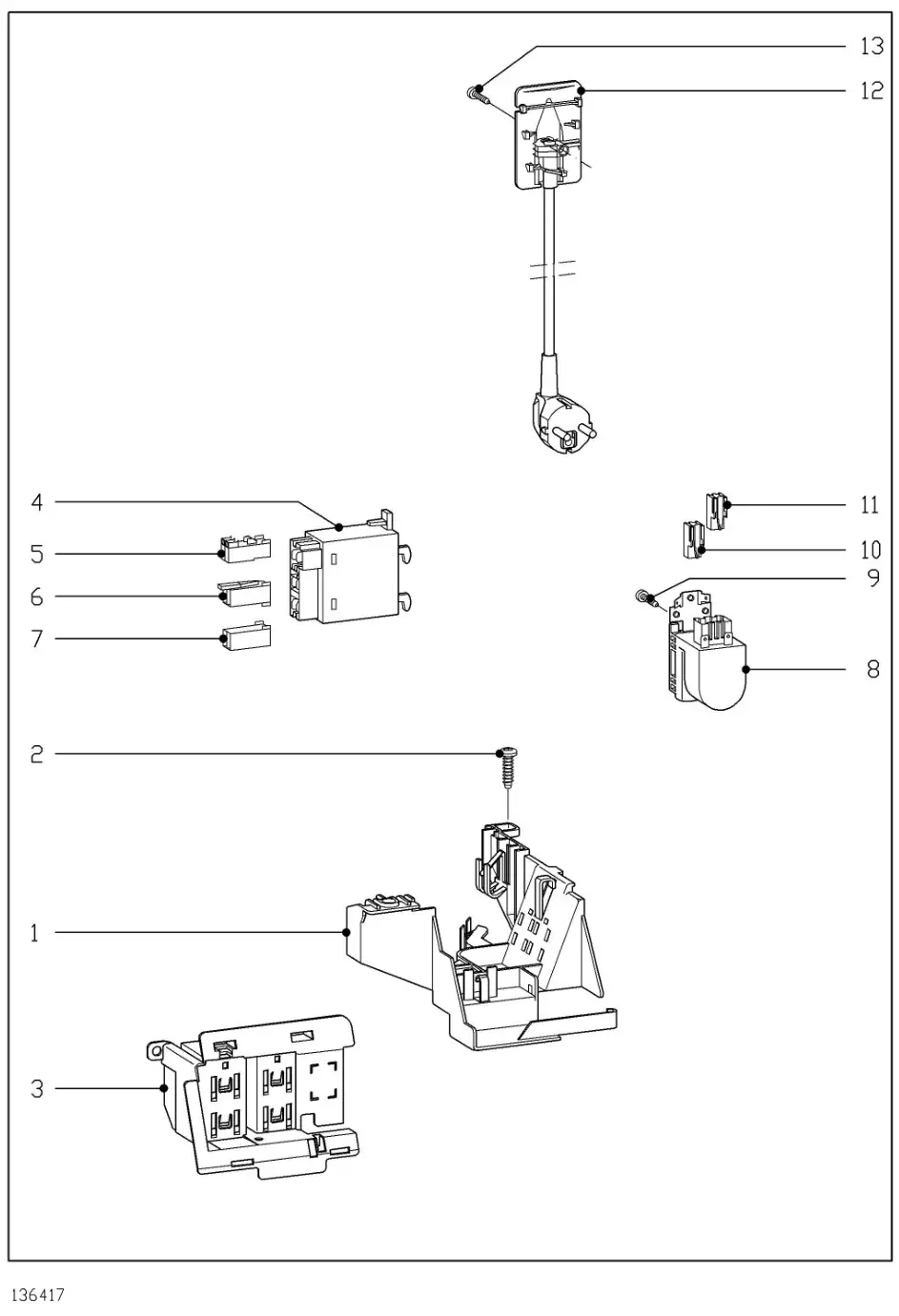 13
12
4
5
6
7
11
10
9
8
2
1
3
136417