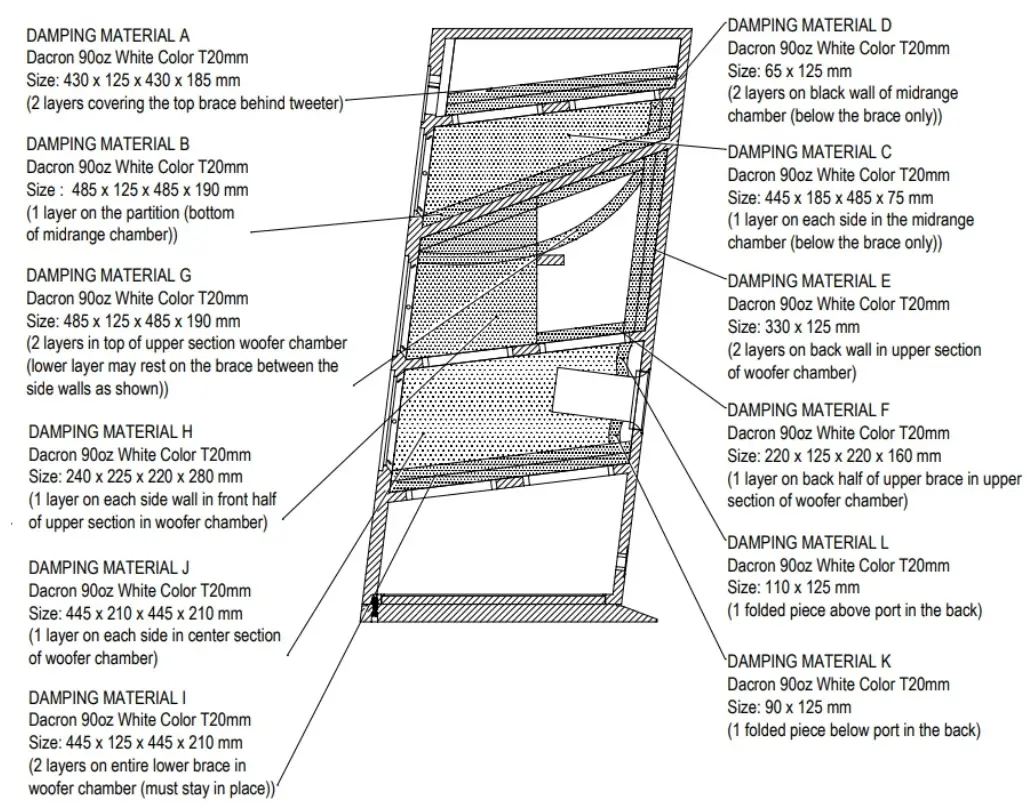 DAMPING MATERIAL A
Dacron 90oz White Color T20mm
Size: 430 x 125 x 430 x 185 mm
(2 layers covering the top brace behind tweeter)

DAMPING MATERIAL B
Dacron 90oz White Color T20mm
Size : 485 x 125 x 485 x 190 mm
(1 layer on the partition (bottom of midrange chamber))

DAMPING MATERIAL G
Dacron 90oz White Color T20mm
Size: 485 x 125 x 485 x 190 mm
(2 layers in top of upper section woofer chamber (lower layer may rest on the brace between the side walls as shown))

DAMPING MATERIAL H
Dacron 90oz White Color T20mm
Size: 240 x 225 x 220 x 280 mm
(1 layer on each side wall in front half of upper section in woofer chamber)

DAMPING MATERIAL J
Dacron 90oz White Color T20mm
Size: 445 x 210 x 445 x 210 mm
(1 layer on each side in center section of woofer chamber)

DAMPING MATERIAL I
Dacron 90oz White Color T20mm
Size: 445 x 125 x 445 x 210 mm
(2 layers on entire lower brace in woofer chamber (must stay in place))

DAMPING MATERIAL D
Dacron 90oz White Color T20mm
Size: 65 x 125 mm
(2 layers on black wall of midrange chamber (below the brace only))

DAMPING MATERIAL C
Dacron 90oz White Color T20mm
Size: 445 x 185 x 485 x 75 mm
(1 layer on each side in the midrange chamber (below the brace only))

DAMPING MATERIAL E
Dacron 90oz White Color T20mm
Size: 330 x 125 mm
(2 layers on back wall in upper section of woofer chamber)

DAMPING MATERIAL F
Dacron 90oz White Color T20mm
Size: 220 x 125 x 220 x 160 mm
(1 layer on back half of upper brace in upper section of woofer chamber)

DAMPING MATERIAL L
Dacron 90oz White Color T20mm
Size: 110 x 125 mm
(1 folded piece above port in the back)

DAMPING MATERIAL K
Dacron 90oz White Color T20mm
Size: 90 x 125 mm
(1 folded piece below port in the back)