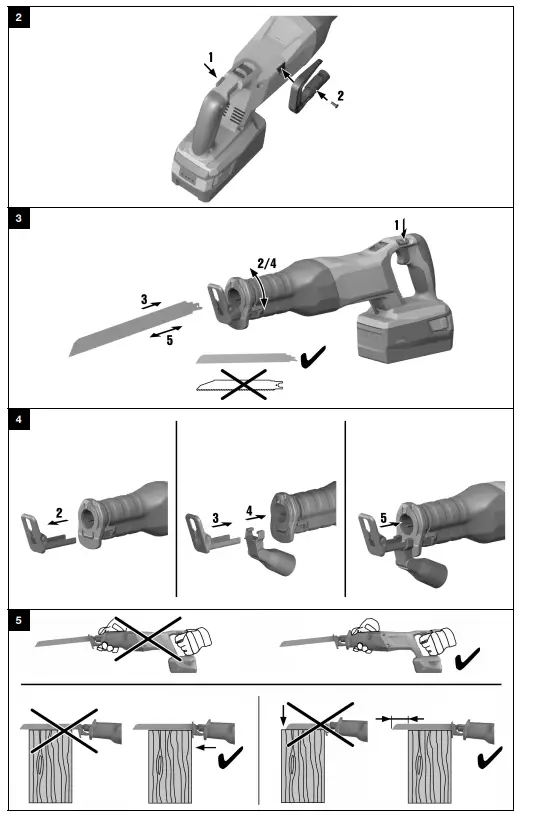 2

1

2

3

1

2/4

3

5

4

2

3

4

5

5