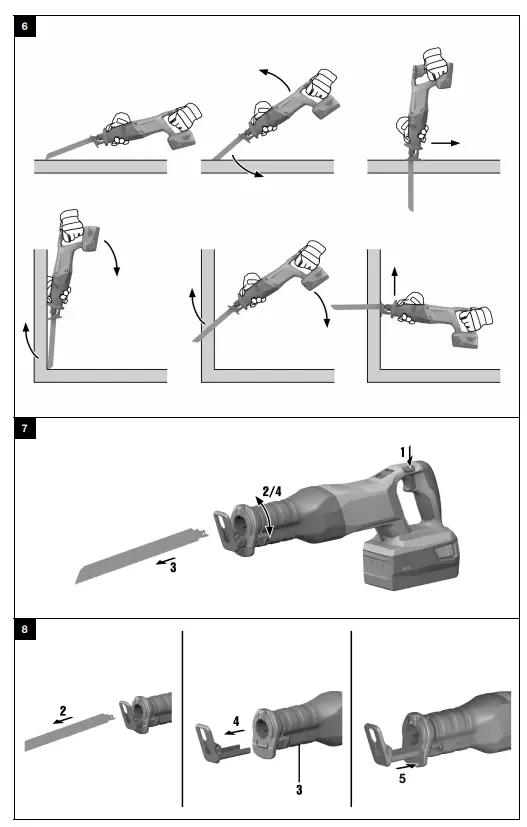 6

7

1

2/4

3

8

2

4

3

5