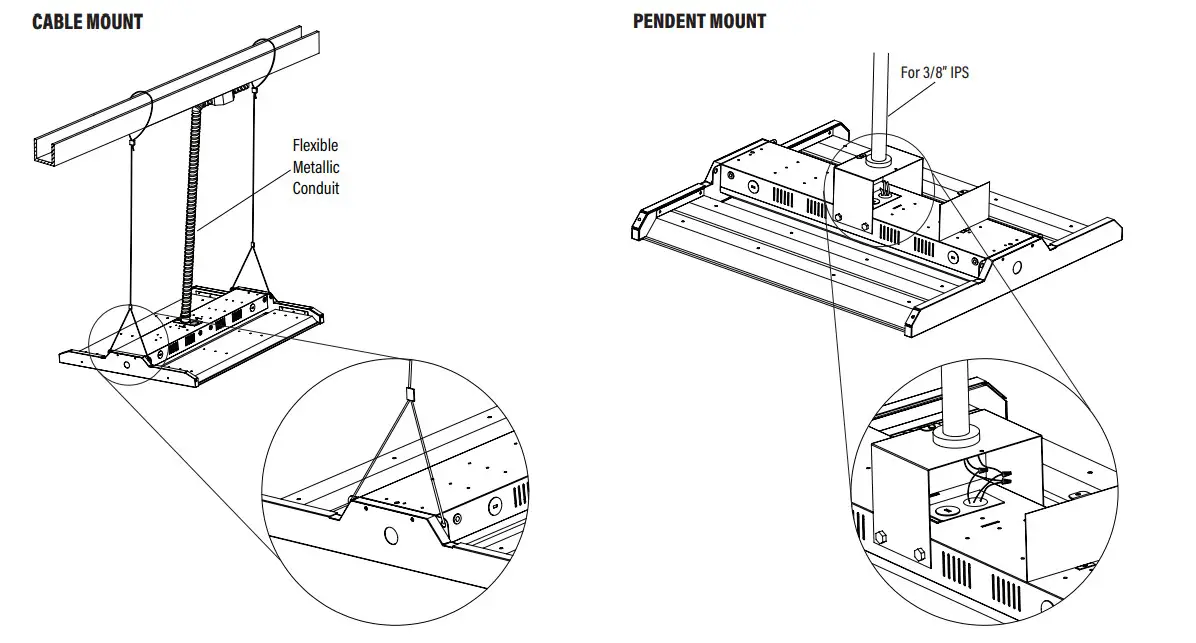 CABLE MOUNT

Flexible Metallic Conduit

PENDENT MOUNT

For 3/8" IPS