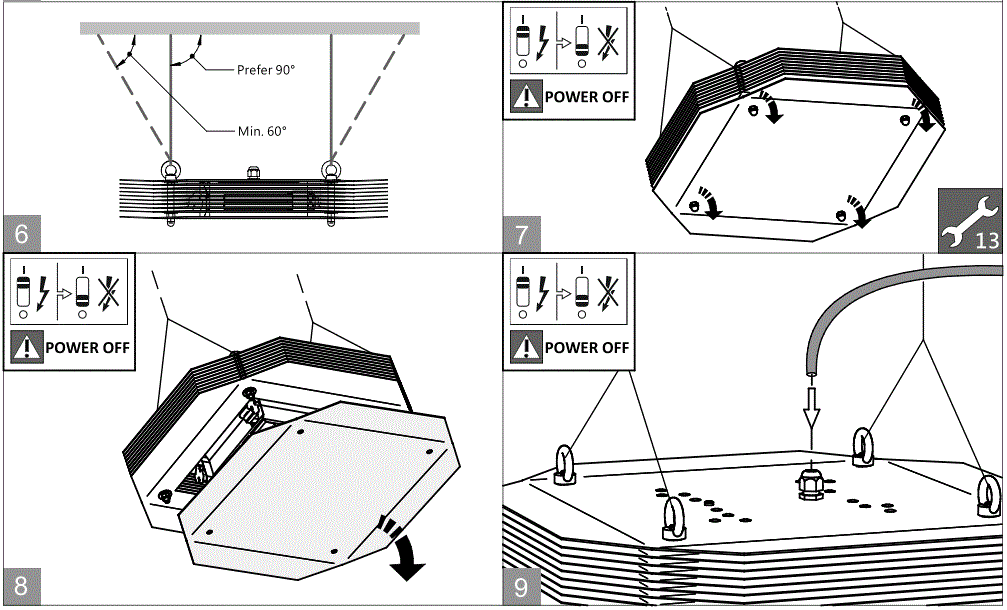 Prefer 90°

Min. 60°

6

POWER OFF

7

13

POWER OFF

8

POWER OFF

9