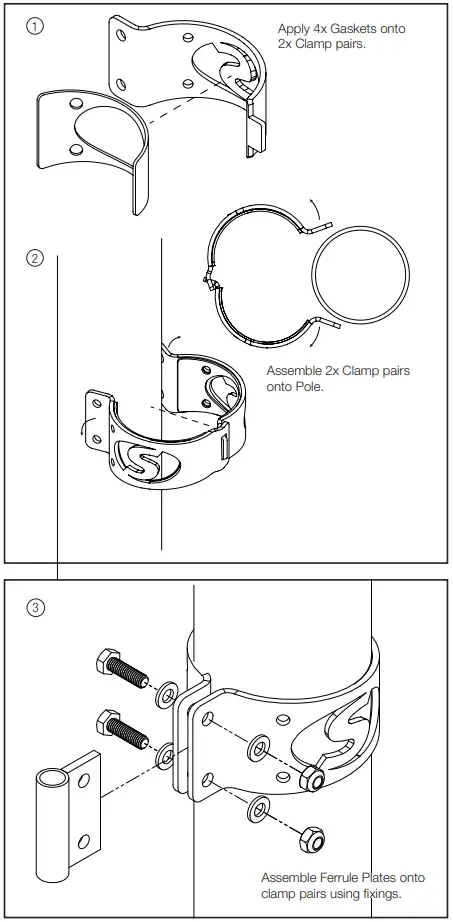 1

Apply 4x Gaskets onto 2x Clamp pairs.

2

Assemble 2x Clamp pairs onto Pole.

3

Assemble Ferrule Plates onto clamp pairs using fixings.