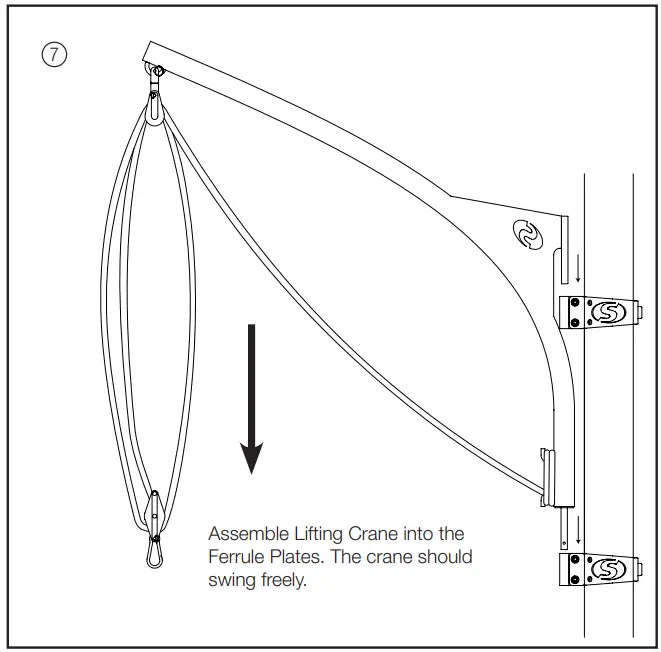 ⑦

Assemble Lifting Crane into the Ferrule Plates. The crane should swing freely.