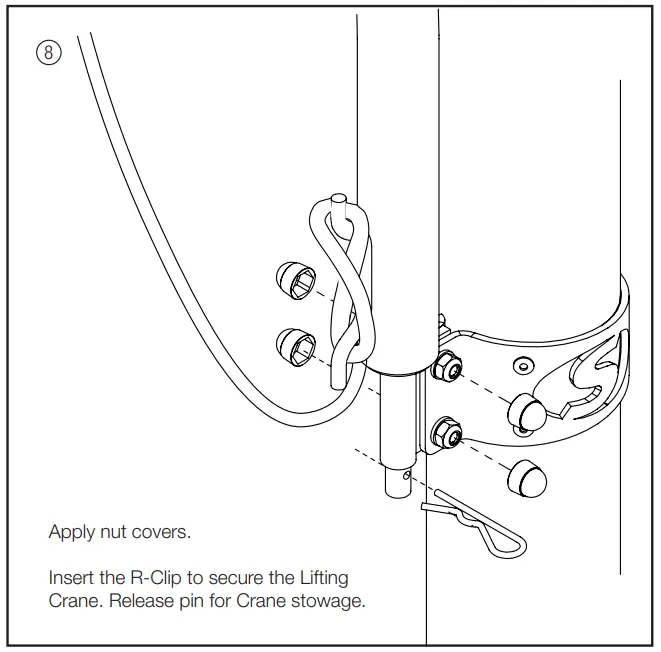 ⑧

Apply nut covers.

Insert the R-Clip to secure the Lifting Crane. Release pin for Crane stowage.