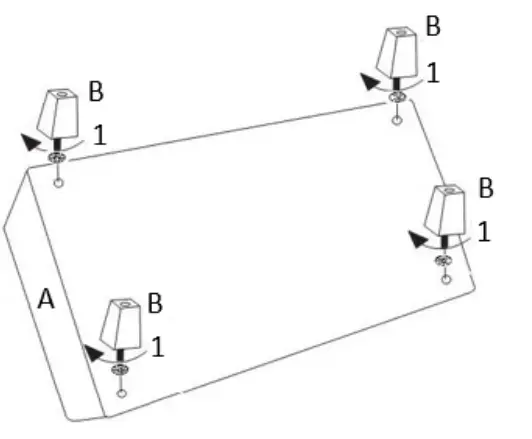 B
1
B
1
B
1
A
B
1